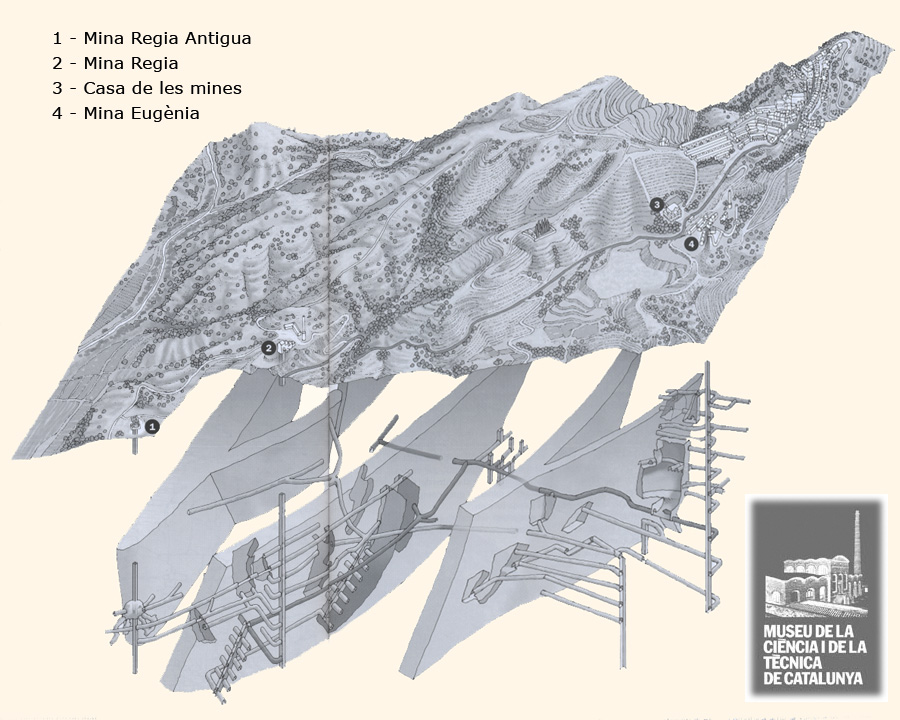 1 - Mina Regia Antigua
2 - Mina Regia
3 - Casa de les mines
4 - Mina Eugènia

3
4
2
1

MUSEU DE LA CIÈNCIA I DE LA TÈCNICA DE CATALUNYA